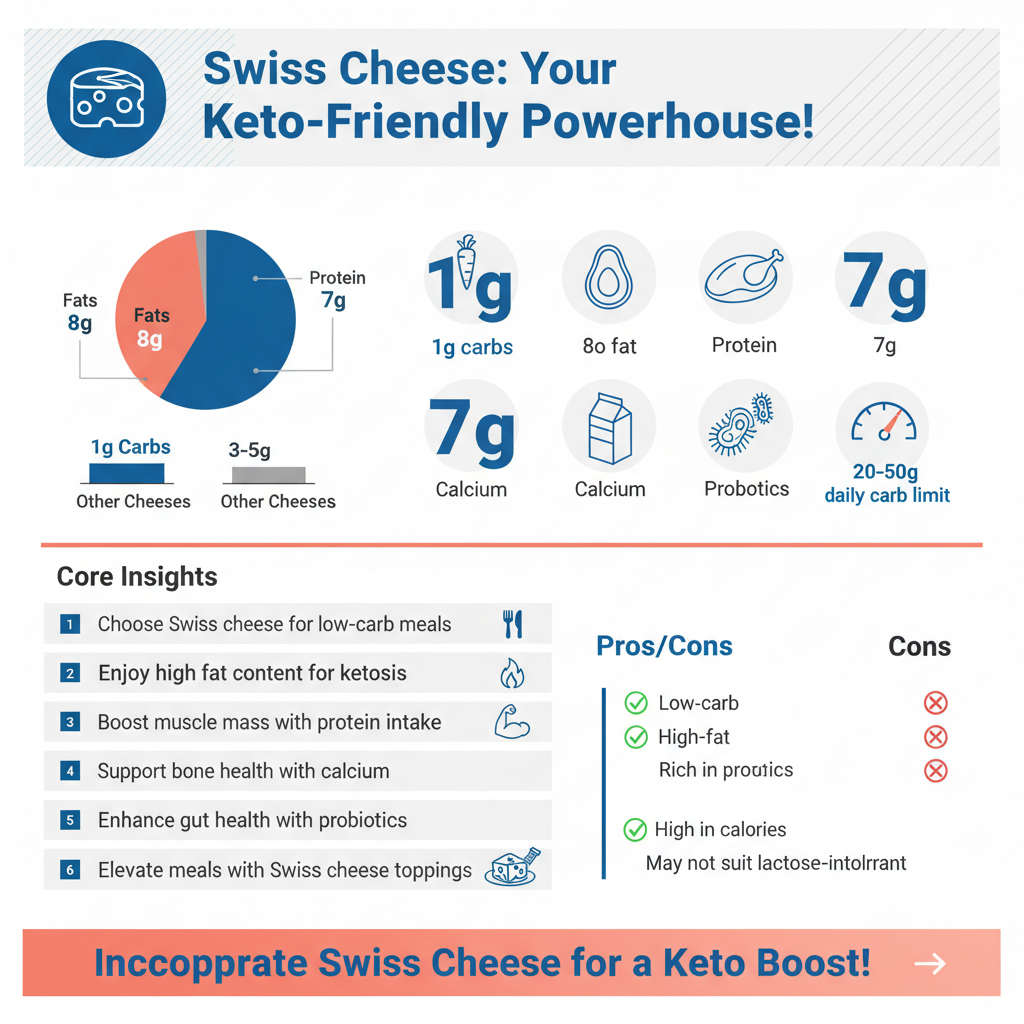 Swiss Cheese: Your Keto-Friendly Powerhouse!

Fats
8g

Fats
8g

Protein
7g

1g Carbs
Other Cheeses

3-5g
Other Cheeses

1g
1g carbs

8o fat

Protein

7g
7g

7g
Calcium

Calcium

Probotics

20-50g
daily carb limit

Core Insights

1 Choose Swiss cheese for low-carb meals
2 Enjoy high fat content for ketosis
3 Boost muscle mass with protein intake
4 Support bone health with calcium
5 Enhance gut health with probiotics
6 Elevate meals with Swiss cheese toppings

Pros/Cons

Cons

Low-carb
High-fat
Rich in proutics

High in calories
May not suit lactose-intolrrant

Inccopprate Swiss Cheese for a Keto Boost!