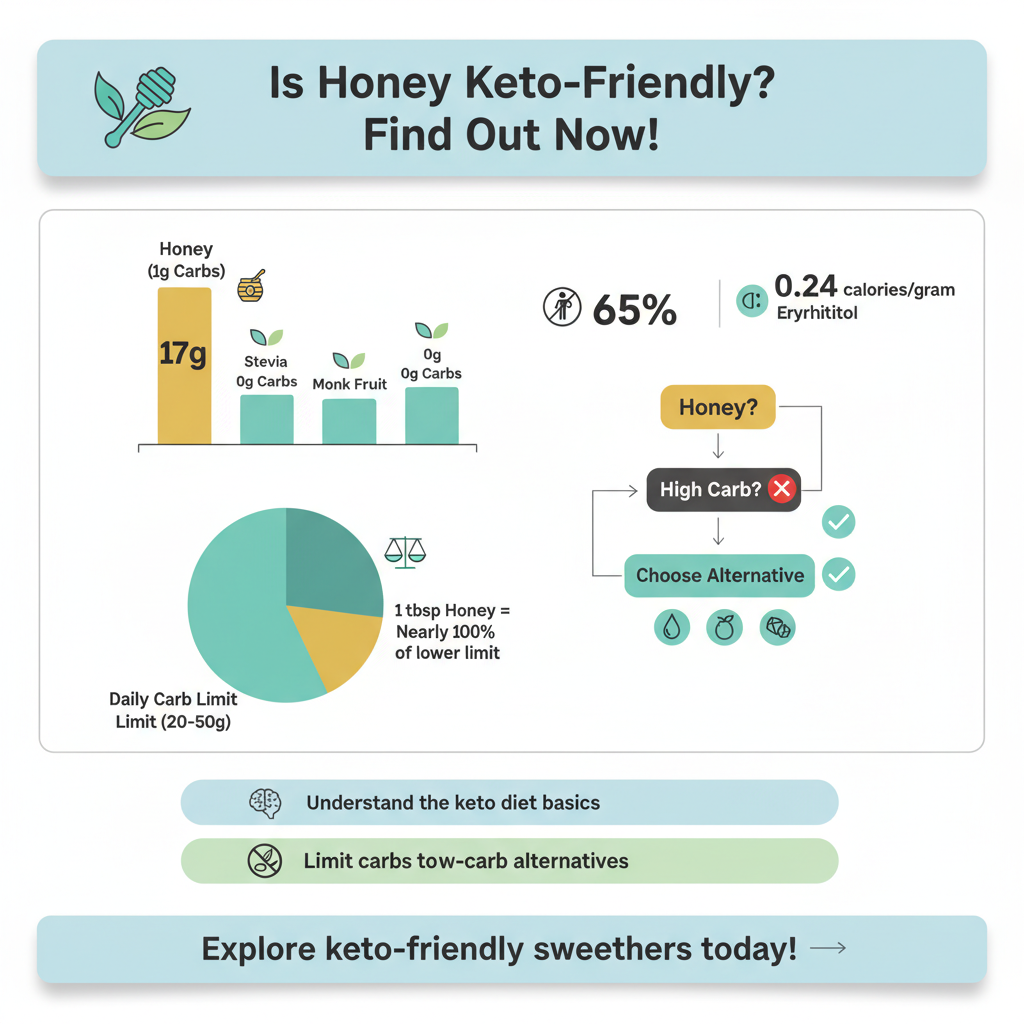 Is Honey Keto-Friendly?
Find Out Now!

Honey
(1g Carbs)

17g

Stevia
0g Carbs

Monk Fruit

0g
0g Carbs

65%

0.24 calories/gram
Eryrhititol

Honey?

High Carb?

Choose Alternative

1 tbsp Honey = Nearly 100% of lower limit

Daily Carb Limit
Limit (20-50g)

Understand the keto diet basics

Limit carbs tow-carb alternatives

Explore keto-friendly sweethers today!